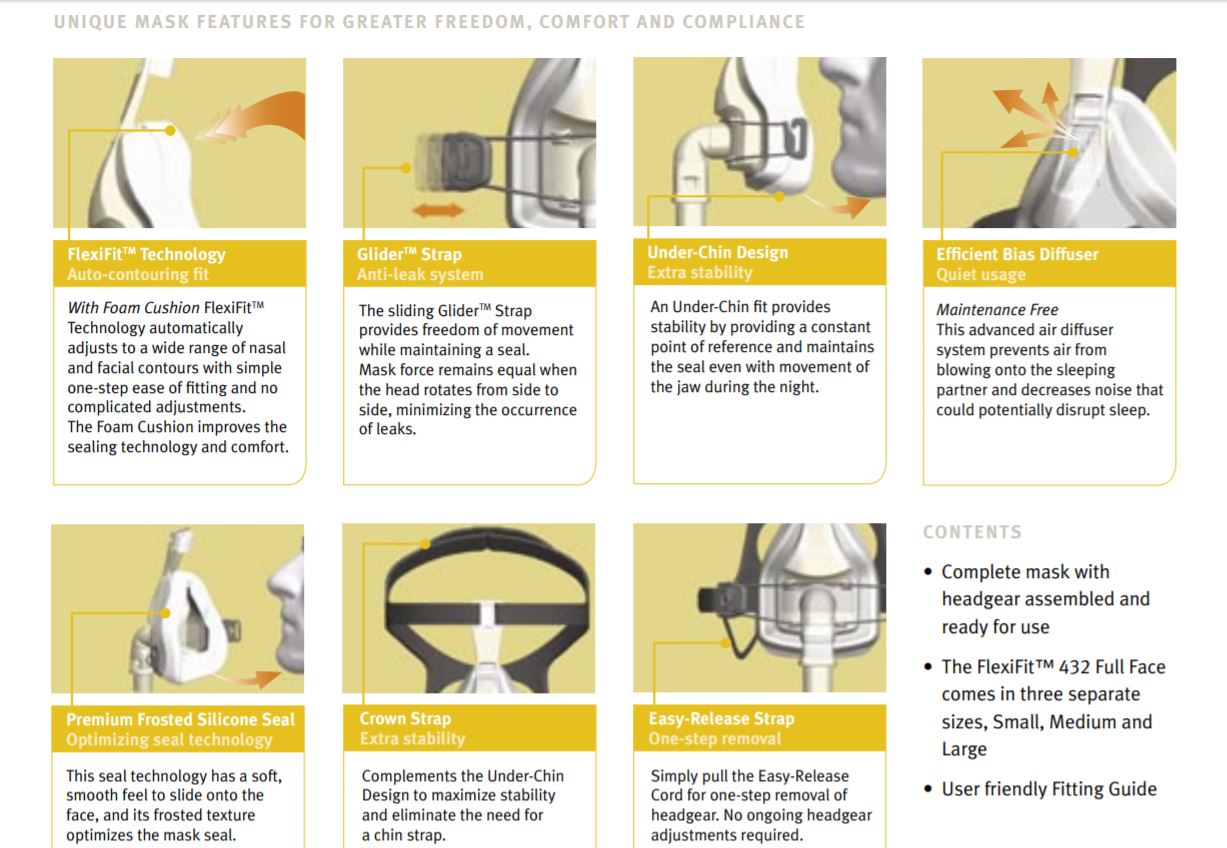 UNIQUE MASK FEATURES FOR GREATER FREEDOM, COMFORT AND COMPLIANCE

FlexiFit™ Technology
Auto-contouring fit

With Foam Cushion FlexiFit™ Technology automatically adjusts to a wide range of nasal and facial contours with simple one-step ease of fitting and no complicated adjustments.
The Foam Cushion improves the sealing technology and comfort.

Glider™ Strap
Anti-leak system

The sliding Glider™ Strap provides freedom of movement while maintaining a seal.
Mask force remains equal when the head rotates from side to side, minimizing the occurrence of leaks.

Under-Chin Design
Extra stability

An Under-Chin fit provides stability by providing a constant point of reference and maintains the seal even with movement of the jaw during the night.

Efficient Bias Diffuser
Quiet usage

Maintenance Free
This advanced air diffuser system prevents air from blowing onto the sleeping partner and decreases noise that could potentially disrupt sleep.

Premium Frosted Silicone Seal
Optimizing seal technology

This seal technology has a soft, smooth feel to slide onto the face, and its frosted texture optimizes the mask seal.

Crown Strap
Extra stability

Complements the Under-Chin Design to maximize stability and eliminate the need for a chin strap.

Easy-Release Strap
One-step removal

Simply pull the Easy-Release Cord for one-step removal of headgear. No ongoing headgear adjustments required.

CONTENTS

• Complete mask with headgear assembled and ready for use
• The FlexiFit™ 432 Full Face comes in three separate sizes, Small, Medium and Large
• User friendly Fitting Guide