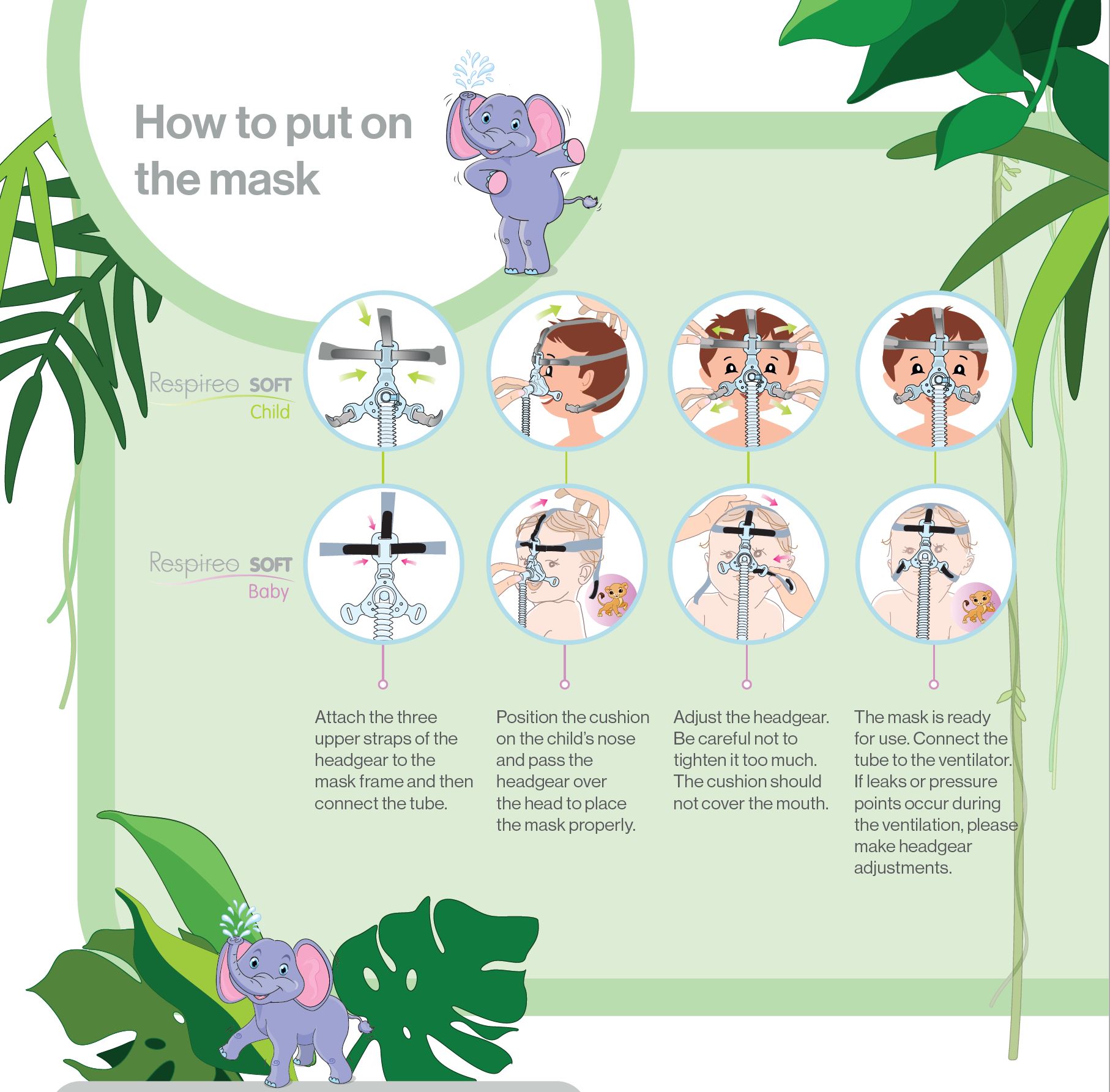 How to put on the mask

Respireo SOFT Child

Respireo SOFT Baby

Attach the three upper straps of the headgear to the mask frame and then connect the tube.

Position the cushion on the child's nose and pass the headgear over the head to place the mask properly.

Adjust the headgear. Be careful not to tighten it too much. The cushion should not cover the mouth.

The mask is ready for use. Connect the tube to the ventilator. If leaks or pressure points occur during the ventilation, please make headgear adjustments.