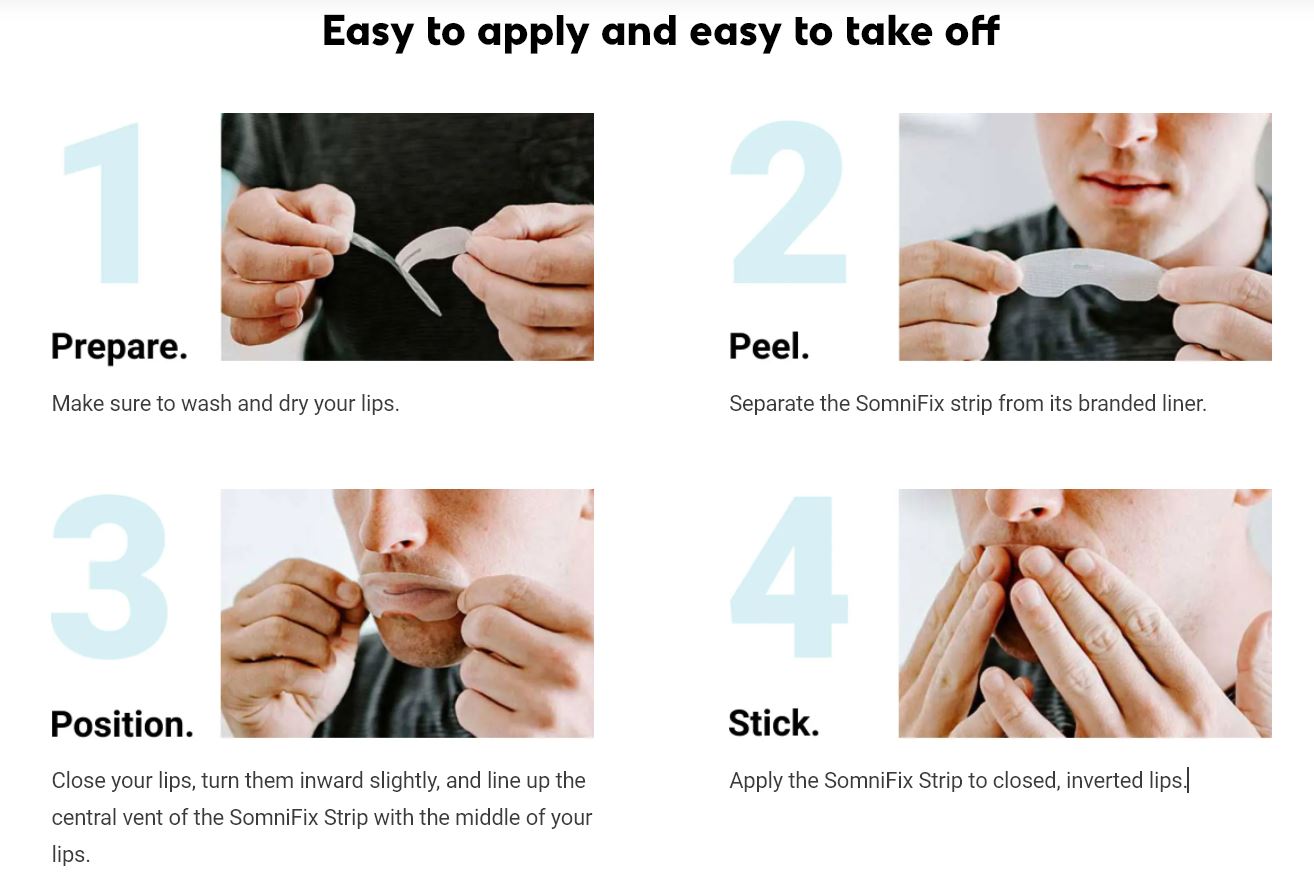 Easy to apply and easy to take off

1

Prepare.

Make sure to wash and dry your lips.

2

Peel.

Separate the SomniFix strip from its branded liner.

3

Position.

Close your lips, turn them inward slightly, and line up the central vent of the SomniFix Strip with the middle of your lips.

4

Stick.

Apply the SomniFix Strip to closed, inverted lips.