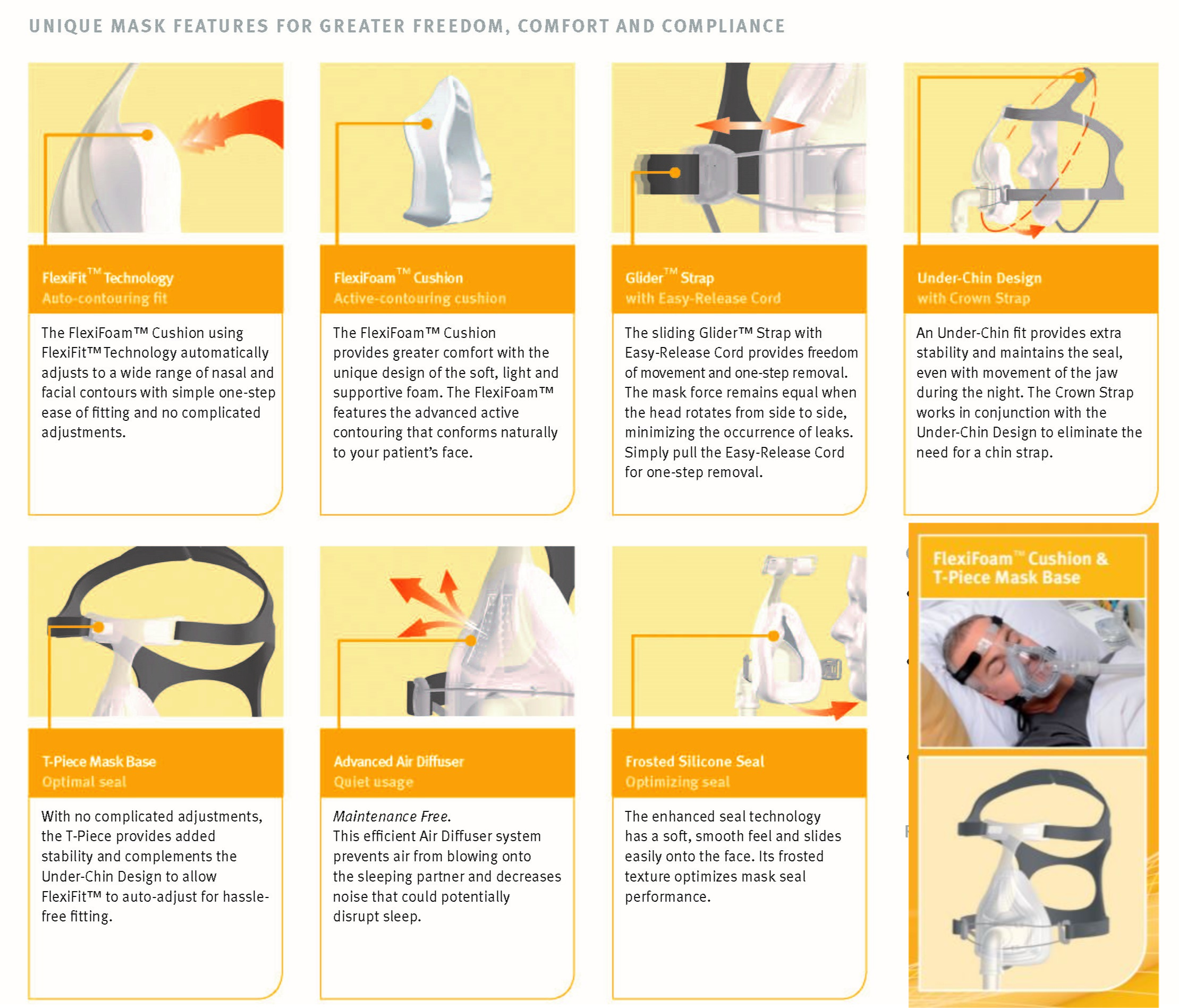 UNIQUE MASK FEATURES FOR GREATER FREEDOM, COMFORT AND COMPLIANCE

FlexiFit™ Technology
Auto-contouring fit

The FlexiFoam™ Cushion using FlexiFit™ Technology automatically adjusts to a wide range of nasal and facial contours with simple one-step ease of fitting and no complicated adjustments.

FlexiFoam™ Cushion
Active-contouring cushion

The FlexiFoam™ Cushion provides greater comfort with the unique design of the soft, light and supportive foam. The FlexiFoam™ features the advanced active contouring that conforms naturally to your patient's face.

Glider™ Strap
with Easy-Release Cord

The sliding Glider™ Strap with Easy-Release Cord provides freedom of movement and one-step removal. The mask force remains equal when the head rotates from side to side, minimizing the occurrence of leaks. Simply pull the Easy-Release Cord for one-step removal.

Under-Chin Design
with Crown Strap

An Under-Chin fit provides extra stability and maintains the seal, even with movement of the jaw during the night. The Crown Strap works in conjunction with the Under-Chin Design to eliminate the need for a chin strap.

T-Piece Mask Base
Optimal seal

With no complicated adjustments, the T-Piece provides added stability and complements the Under-Chin Design to allow FlexiFit™ to auto-adjust for hassle-free fitting.

Advanced Air Diffuser
Quiet usage

Maintenance Free.
This efficient Air Diffuser system prevents air from blowing onto the sleeping partner and decreases noise that could potentially disrupt sleep.

Frosted Silicone Seal
Optimizing seal

The enhanced seal technology has a soft, smooth feel and slides easily onto the face. Its frosted texture optimizes mask seal performance.

FlexiFoam™ Cushion & T-Piece Mask Base